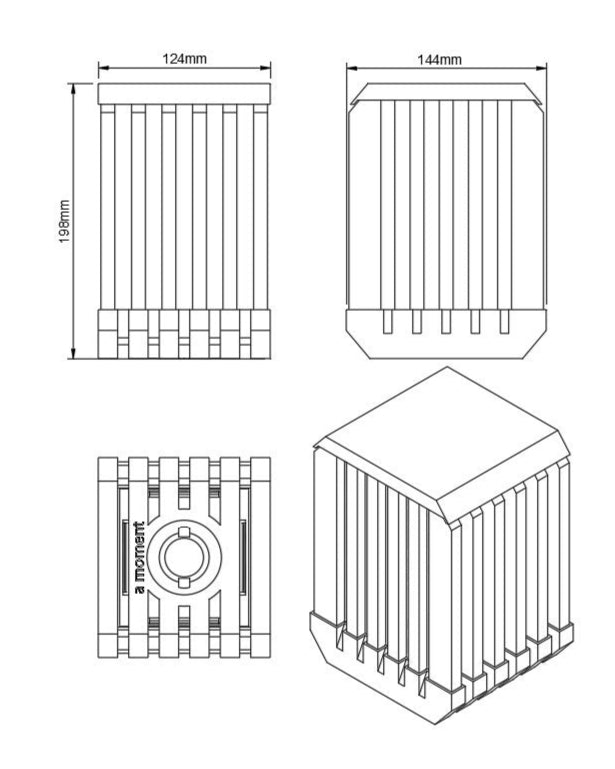 124mm

144mm

198mm

a moment